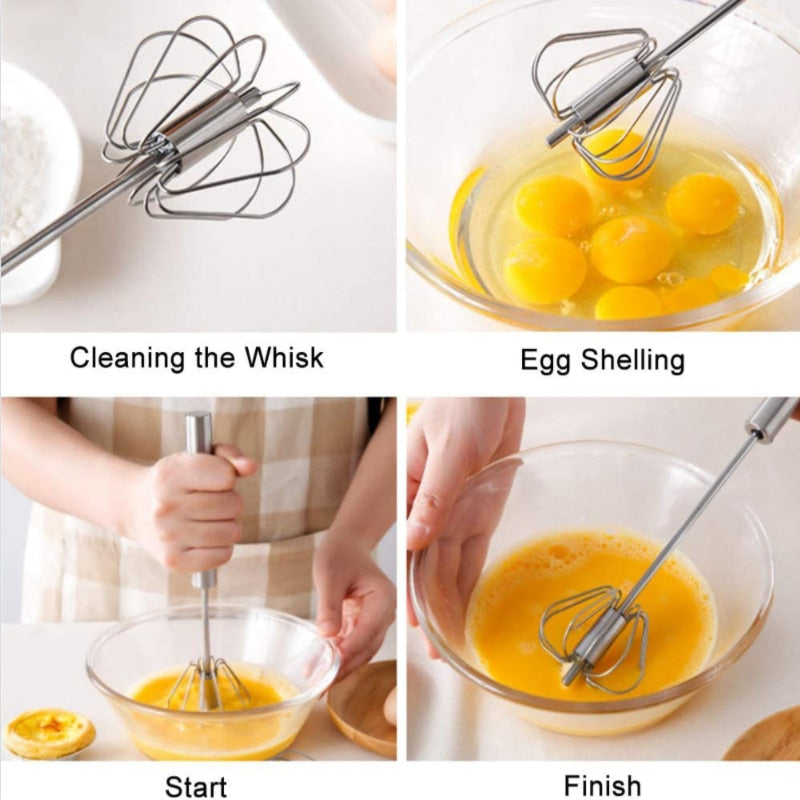 Cleaning the Whisk

Egg Shelling

Start

Finish